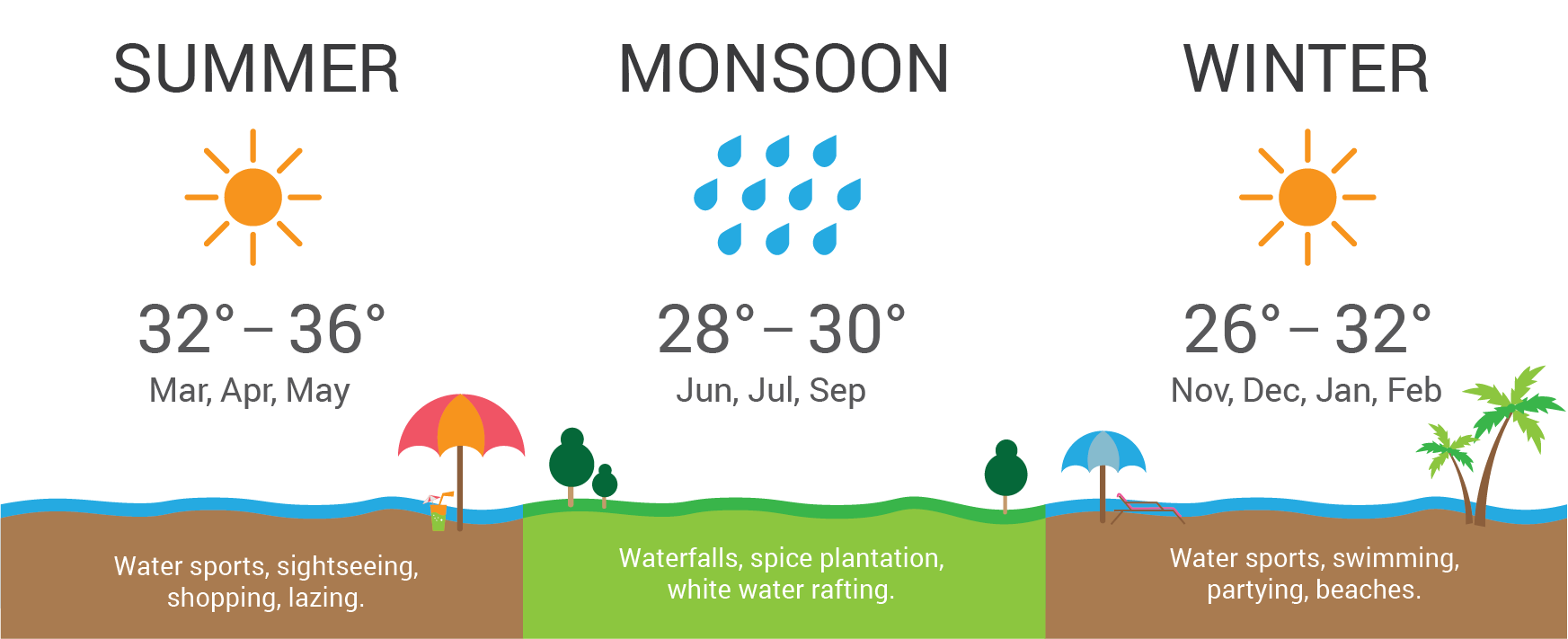 SUMMER

32° – 36°
Mar, Apr, May

Water sports, sightseeing, shopping, lazing.

MONSOON

28° – 30°
Jun, Jul, Sep

Waterfalls, spice plantation, white water rafting.

WINTER

26° – 32°
Nov, Dec, Jan, Feb

Water sports, swimming, partying, beaches.